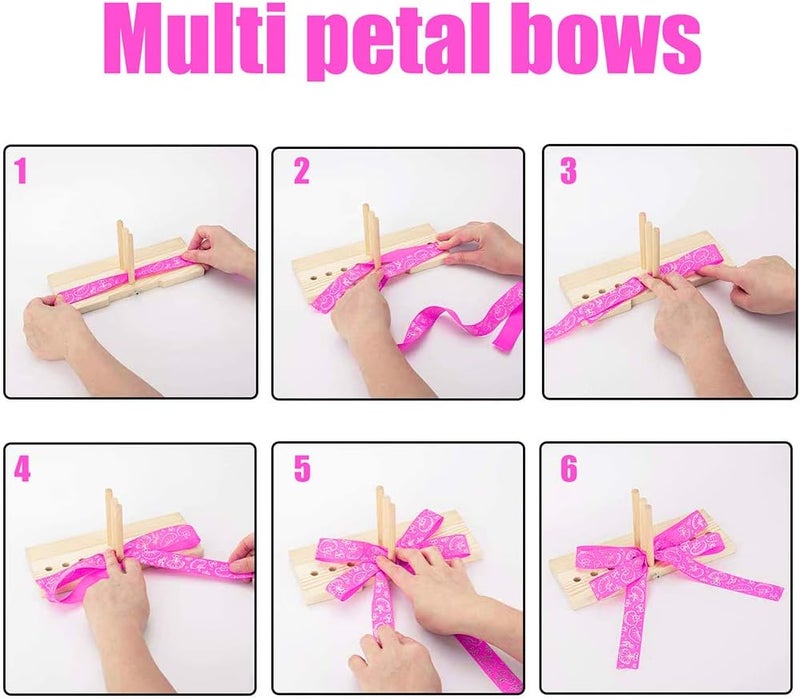 Multi petal bows

1

2

3

4

5

6